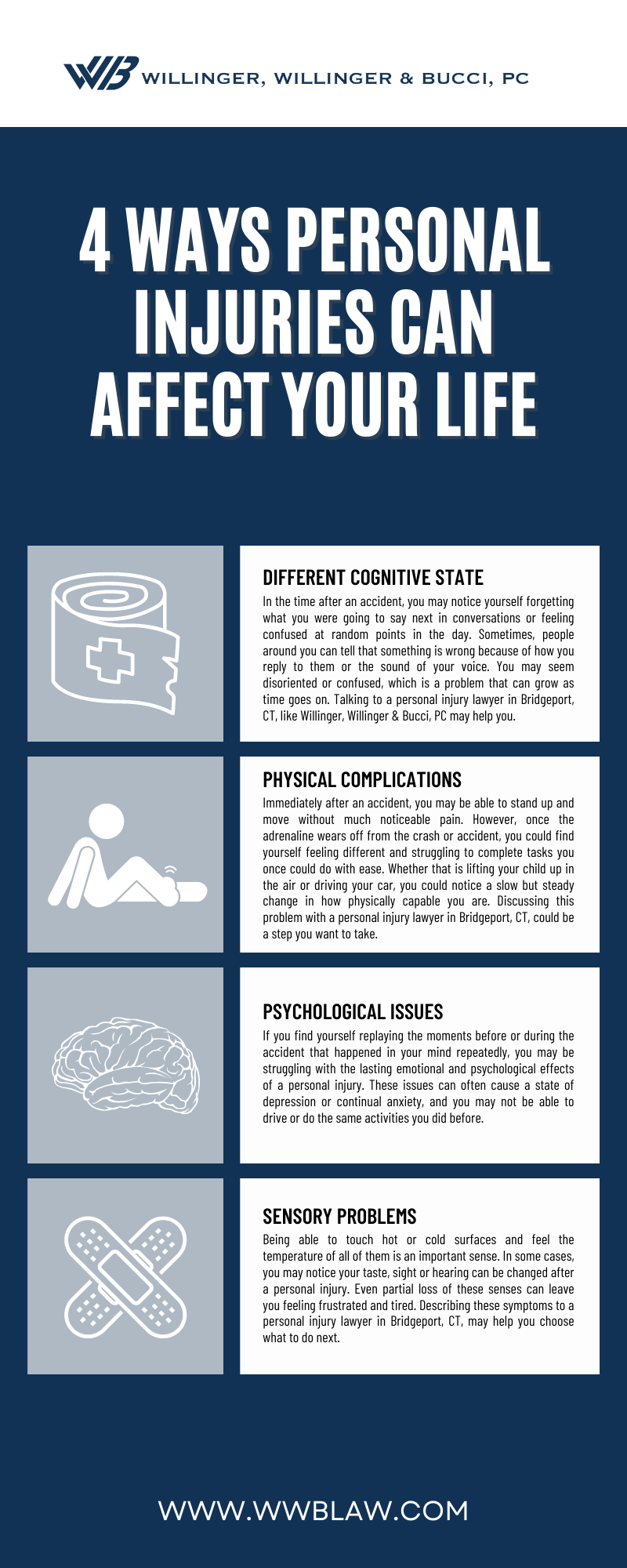 WB WILLINGER, WILLINGER & BUCCI, PC

4 WAYS PERSONAL INJURIES CAN AFFECT YOUR LIFE

DIFFERENT COGNITIVE STATE

In the time after an accident, you may notice yourself forgetting what you were going to say next in conversations or feeling confused at random points in the day. Sometimes, people around you can tell that something is wrong because of how you reply to them or the sound of your voice. You may seem disoriented or confused, which is a problem that can grow as time goes on. Talking to a personal injury lawyer in Bridgeport, CT, like Willinger, Willinger & Bucci, PC may help you.

PHYSICAL COMPLICATIONS

Immediately after an accident, you may be able to stand up and move without much noticeable pain. However, once the adrenaline wears off from the crash or accident, you could find yourself feeling different and struggling to complete tasks you once could do with ease. Whether that is lifting your child up in the air or driving your car, you could notice a slow but steady change in how physically capable you are. Discussing this problem with a personal injury lawyer in Bridgeport, CT, could be a step you want to take.

PSYCHOLOGICAL ISSUES

If you find yourself replaying the moments before or during the accident that happened in your mind repeatedly, you may be struggling with the lasting emotional and psychological effects of a personal injury. These issues can often cause a state of depression or continual anxiety, and you may not be able to drive or do the same activities you did before.

SENSORY PROBLEMS

Being able to touch hot or cold surfaces and feel the temperature of all of them is an important sense. In some cases, you may notice your taste, sight or hearing can be changed after a personal injury. Even partial loss of these senses can leave you feeling frustrated and tired. Describing these symptoms to a personal injury lawyer in Bridgeport, CT, may help you choose what to do next.

WWW.WWBLAW.COM